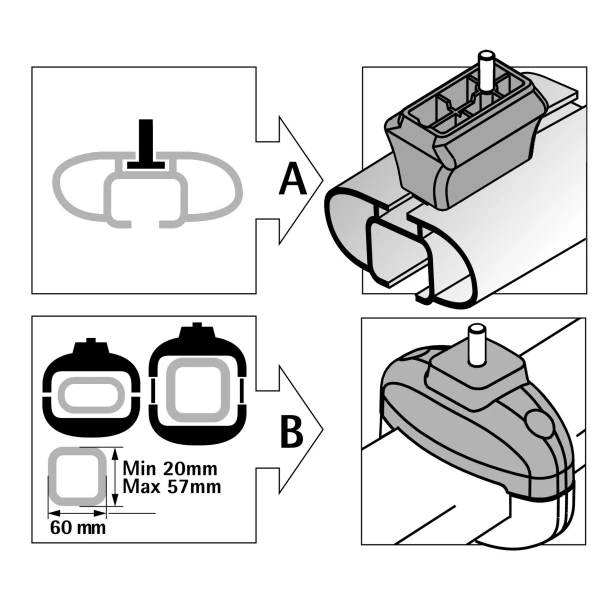 A

B

Min 20mm
Max 57mm

60 mm