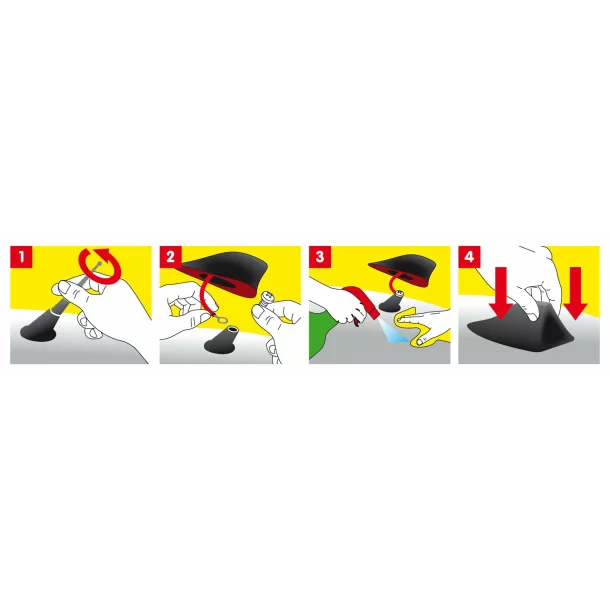 1

2

3

4