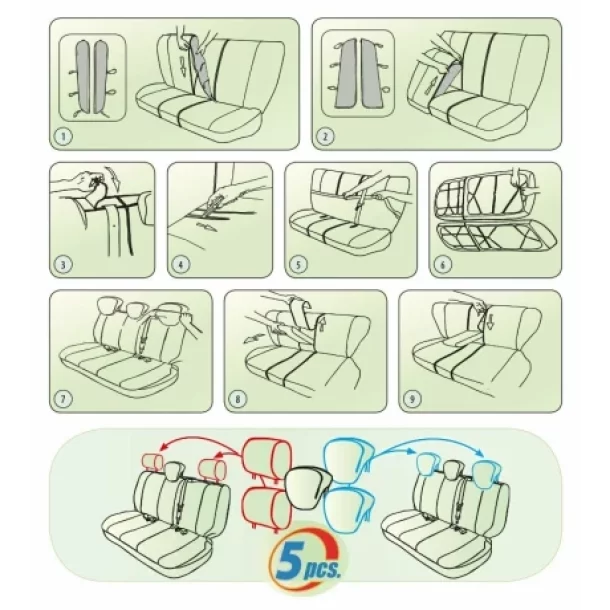 1

2

3

4

5

6

7

8

9

5 pcs.